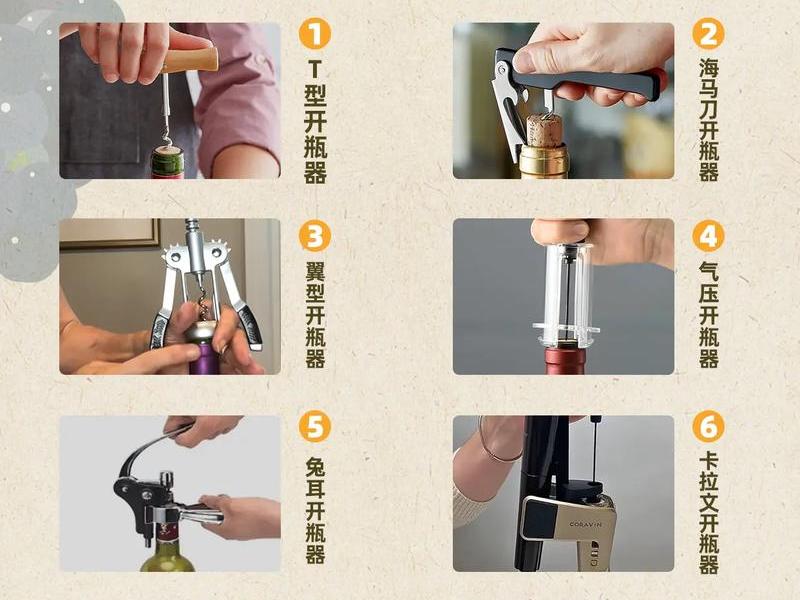 1
T型开瓶器

2
海马刀开瓶器

3
翼型开瓶器

4
气压开瓶器

5
兔耳开瓶器

6
卡拉文开瓶器

CORAVIN