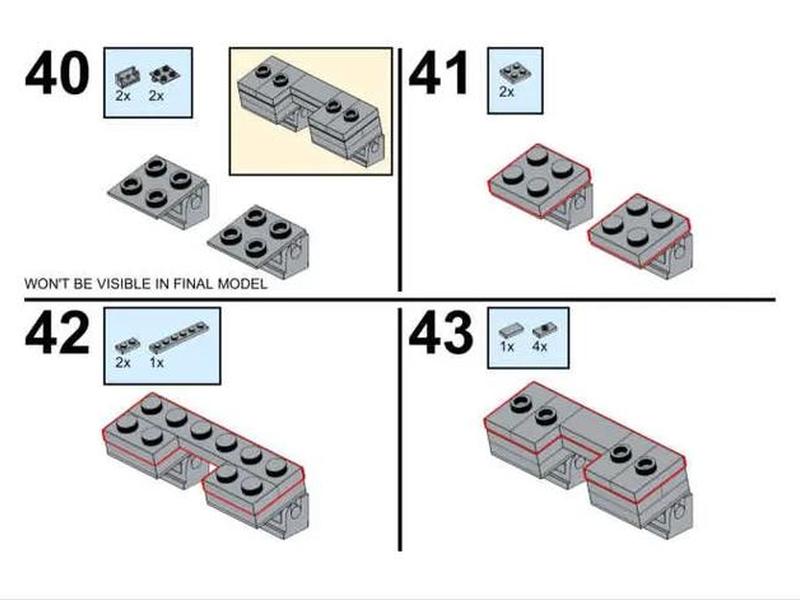 40

2x 2x

WON'T BE VISIBLE IN FINAL MODEL

41

2x

42

2x 1x

43

1x 4x