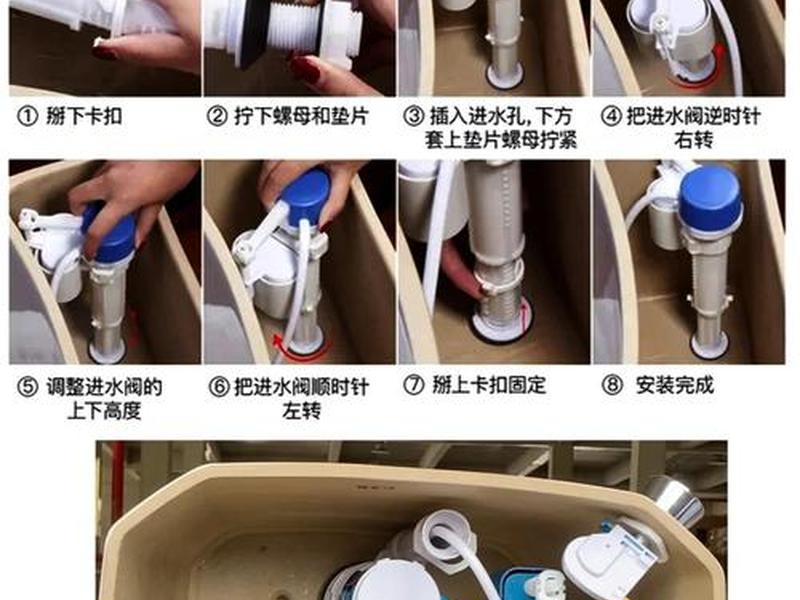 ① 掰下卡扣

② 拧下螺母和垫片

③ 插入进水孔，下方套上垫片螺母拧紧

④ 把进水阀逆时针右转

⑤ 调整进水阀的上下高度

⑥ 把进水阀顺时针左转

⑦ 掰上卡扣固定

⑧ 安装完成