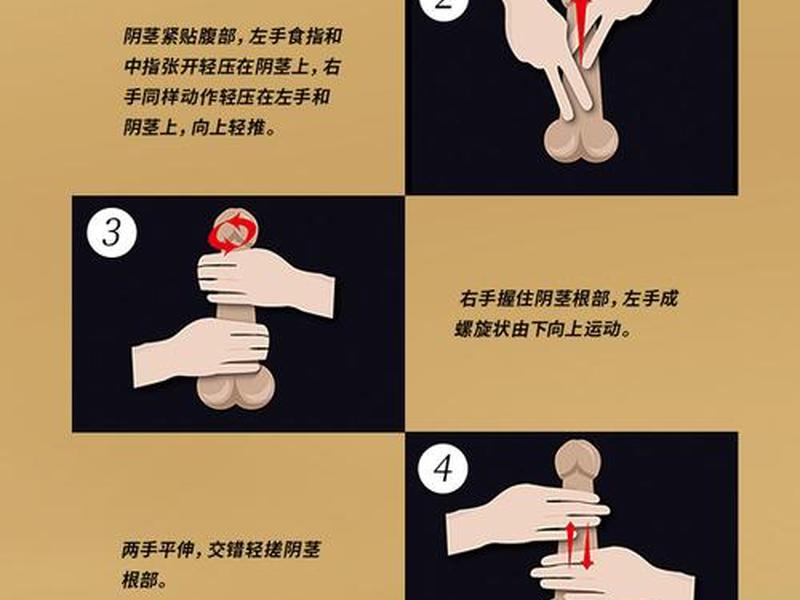 阴茎紧贴腹部，左手食指和中指张开轻压在阴茎上，右手同样动作轻压在左手和阴茎上，向上轻推。

2

3

右手握住阴茎根部，左手成螺旋状由下向上运动。

4

两手平伸，交错轻搓阴茎根部。