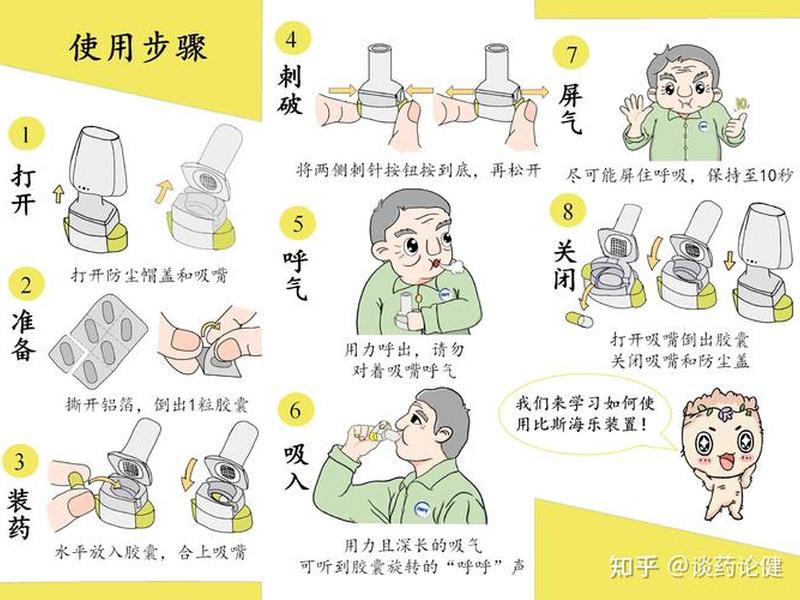 使用步骤

1
打开
打开防尘帽盖和吸嘴

2
准备
撕开铝箔，倒出1粒胶囊

3
装药
水平放入胶囊，合上吸嘴

4
刺破
将两侧刺针按钮按到底，再松开

5
呼气
用力呼出，请勿对着吸嘴呼气

6
吸入
用力且深长的吸气
可听到胶囊旋转的“呼呼”声

7
屏气
10
尽可能屏住呼吸，保持至10秒

8
关闭
打开吸嘴倒出胶囊
关闭吸嘴和防尘盖

我们来学习如何使用比斯海乐装置！

知乎 @谈药论健