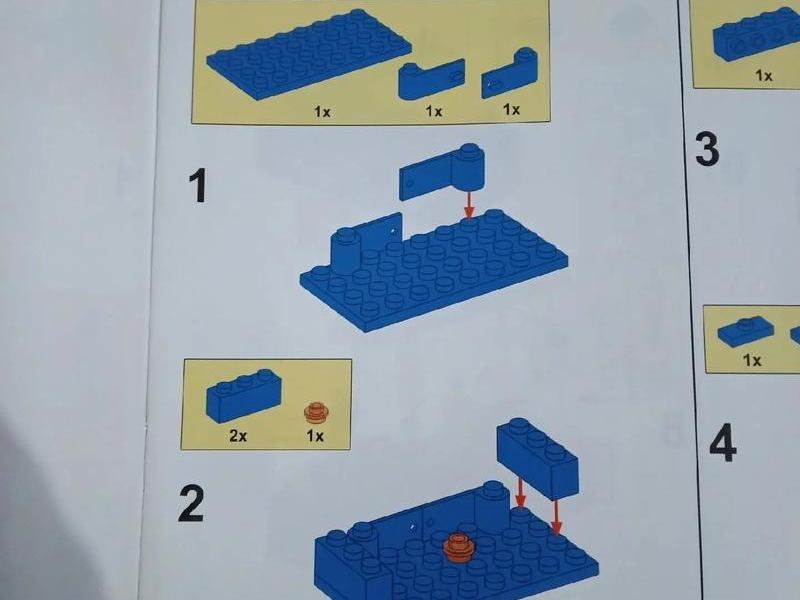 1x 1x 1x

1

2x 1x

2

1x

3

1x

4