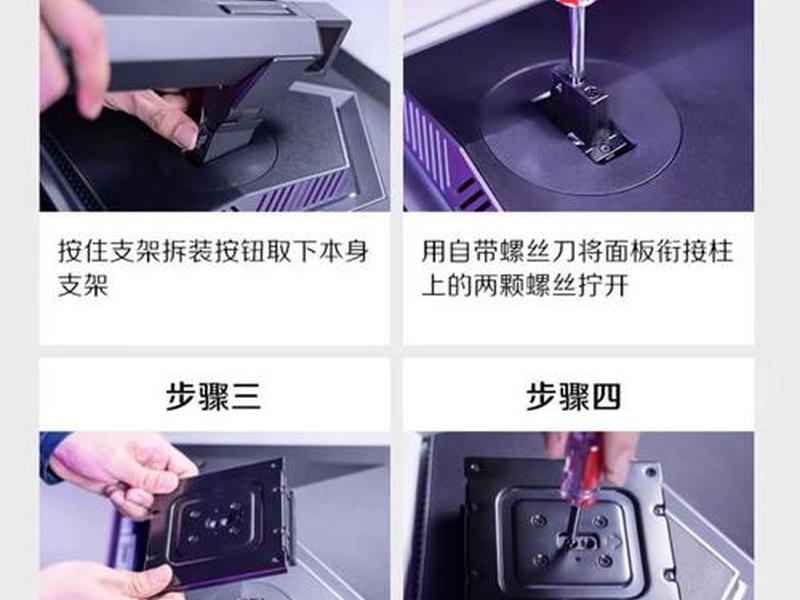 按住支架拆装按钮取下本身支架

用自带螺丝刀将面板衔接柱上的两颗螺丝拧开

步骤三

步骤四