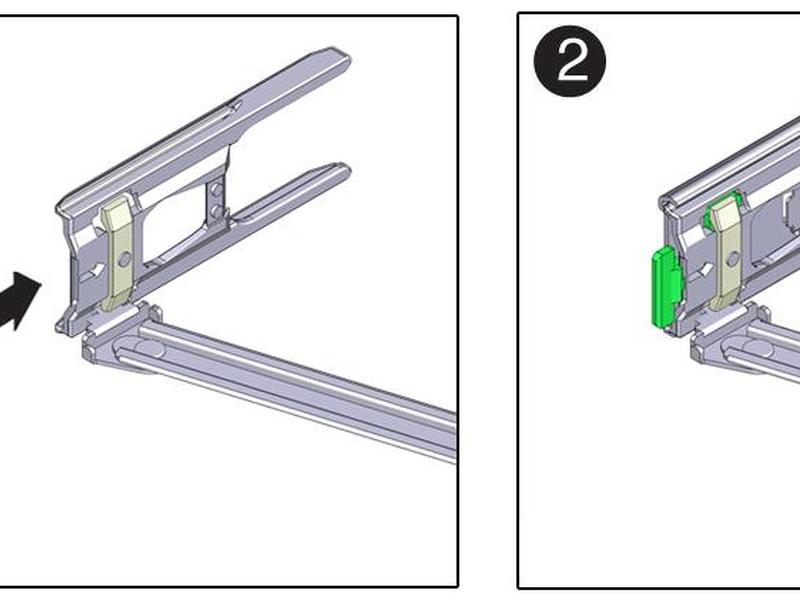 2