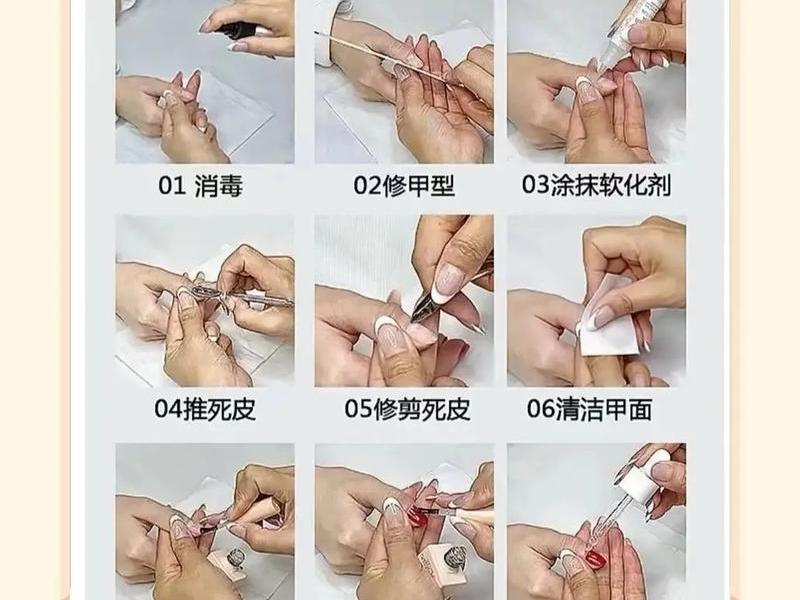 01 消毒

02修甲型

03涂抹软化剂

04推死皮

05修剪死皮

06清洁甲面