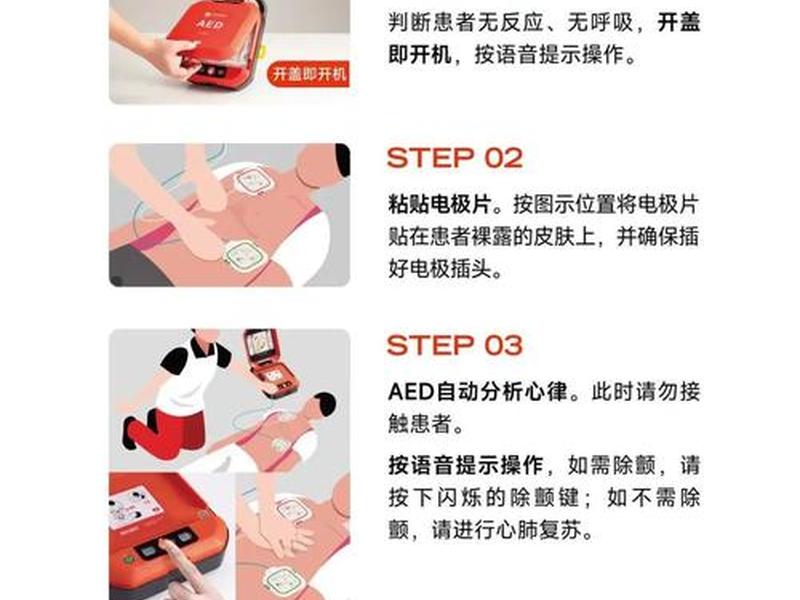 AED

开盖即开机

判断患者无反应、无呼吸，开盖即开机，按语音提示操作。

STEP 02

粘贴电极片。按图示位置将电极片贴在患者裸露的皮肤上，并确保插好电极插头。

STEP 03

AED自动分析心律。此时请勿接触患者。

按语音提示操作，如需除颤，请按下闪烁的除颤键；如不需除颤，请进行心肺复苏。