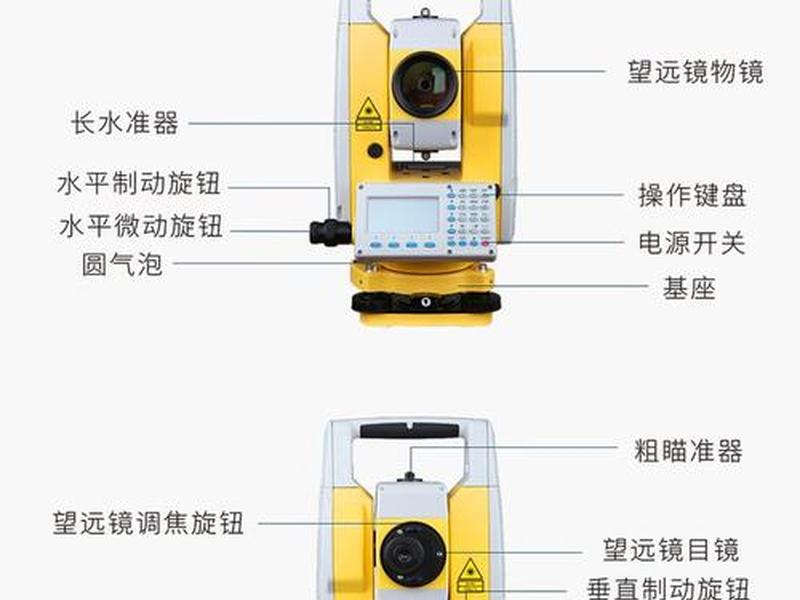 望远镜物镜
长水准器
水平制动旋钮
操作键盘
水平微动旋钮
电源开关
圆气泡
基座

粗瞄准器
望远镜调焦旋钮
望远镜目镜
垂直制动旋钮